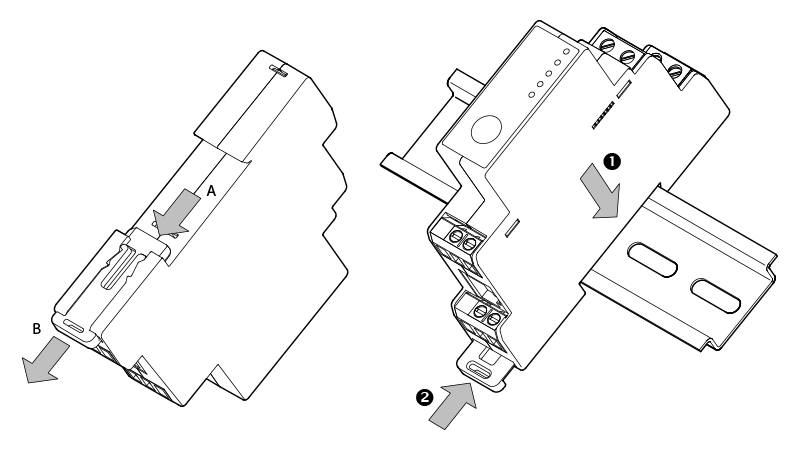 A
B
❶
❷