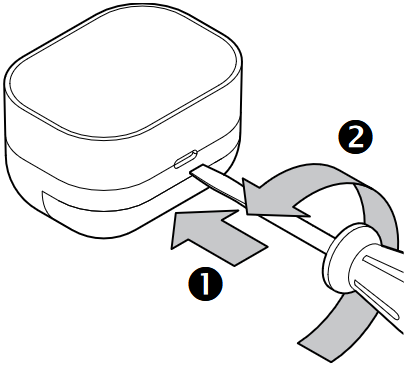 2

1