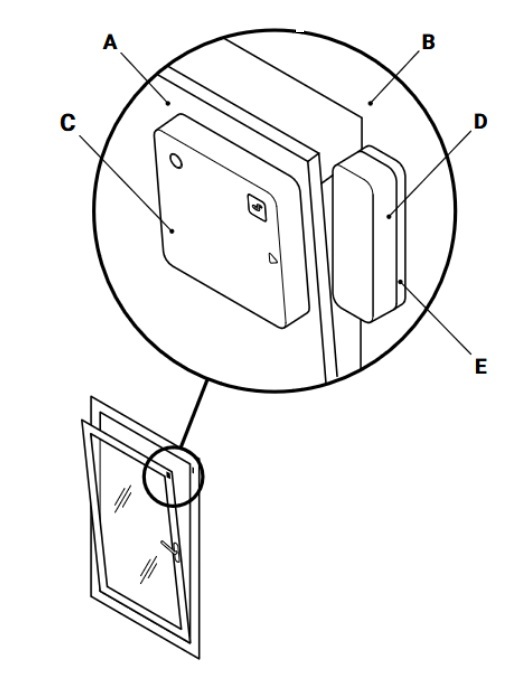 A
B
C
D
E