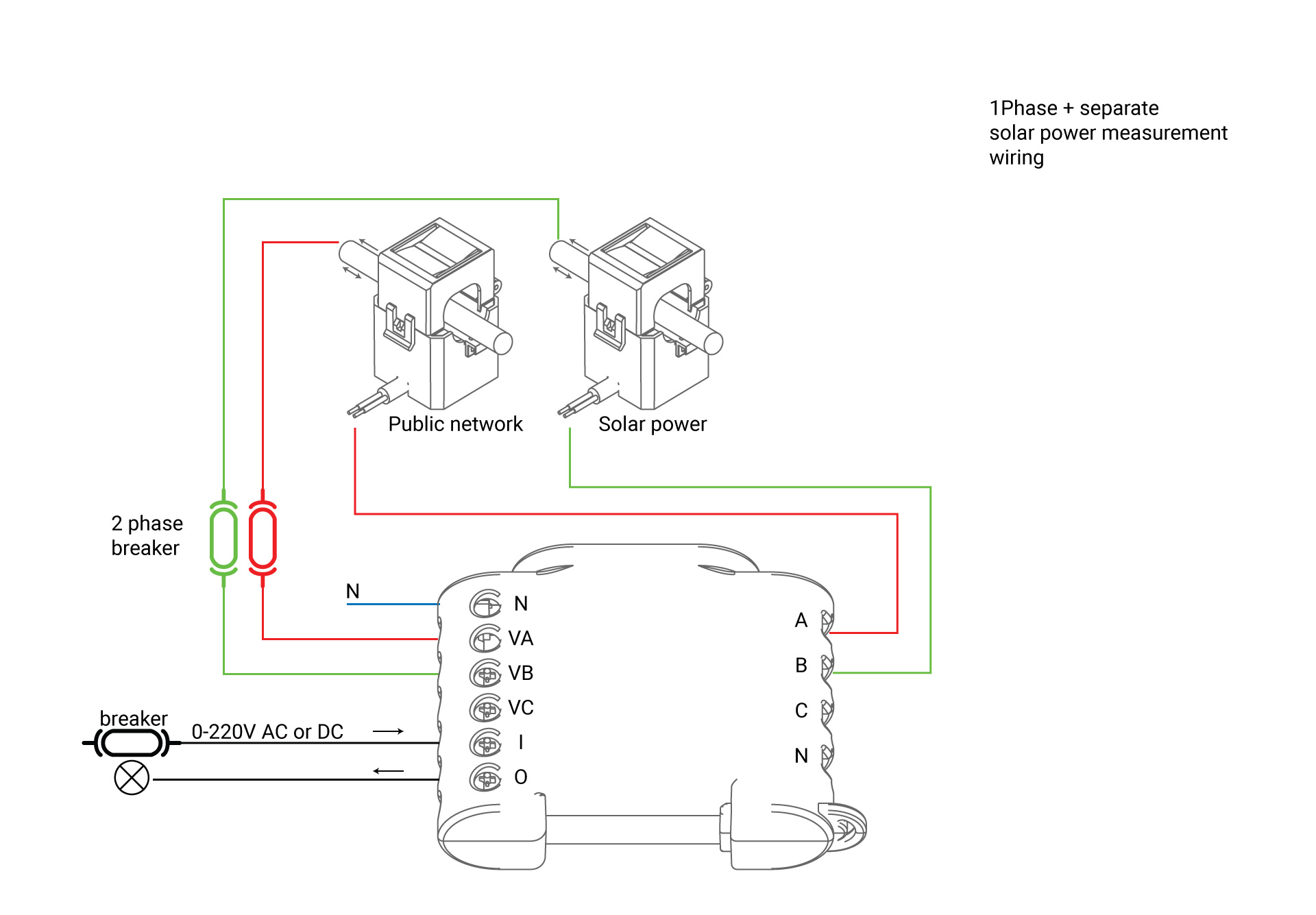 1Phase + separate solar power measurement wiring

Public network

Solar power

2 phase breaker

N

N

VA

VB

VC

I

O

A

B

C

N

breaker

0-220V AC or DC