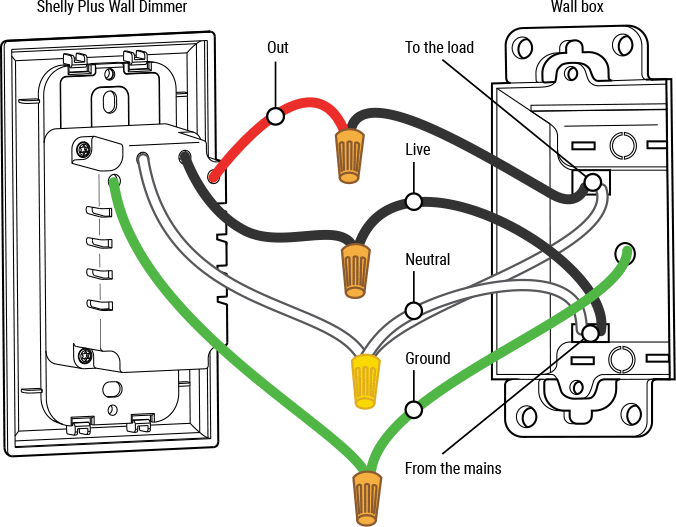 Shelly Plus Wall Dimmer

Wall box

Out

To the load

Live

Neutral

Ground

From the mains