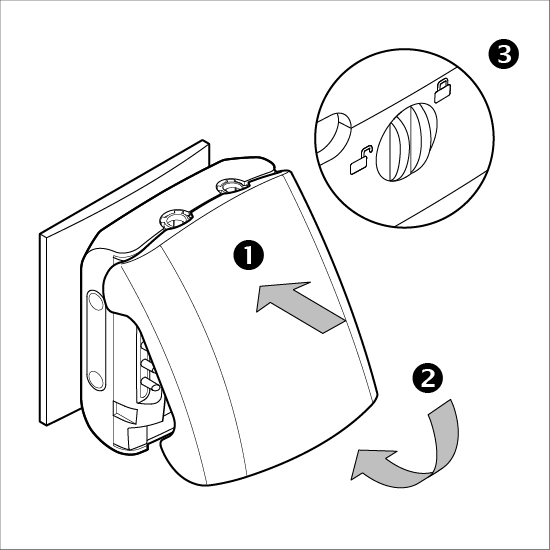 3
1
2