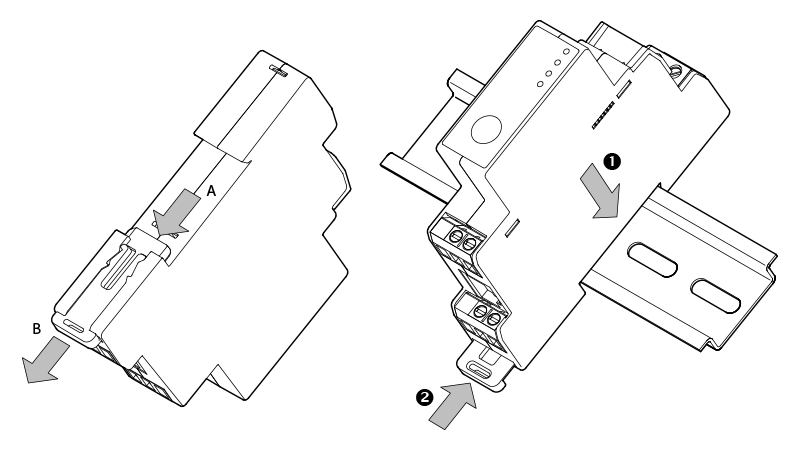 A
B
❶
❷