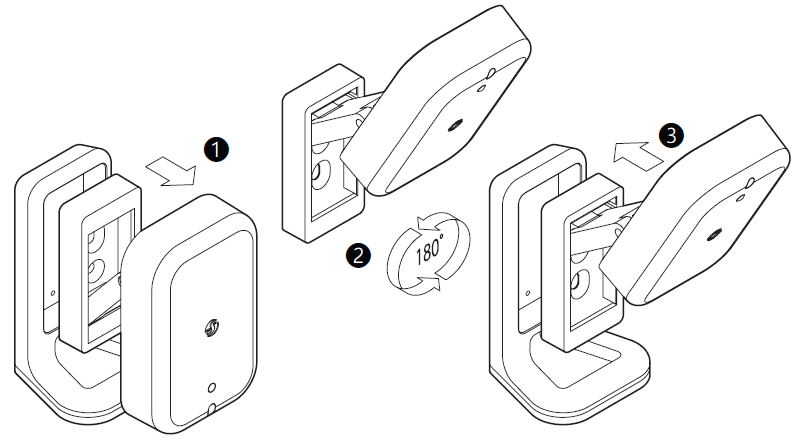 1

2

180°

3