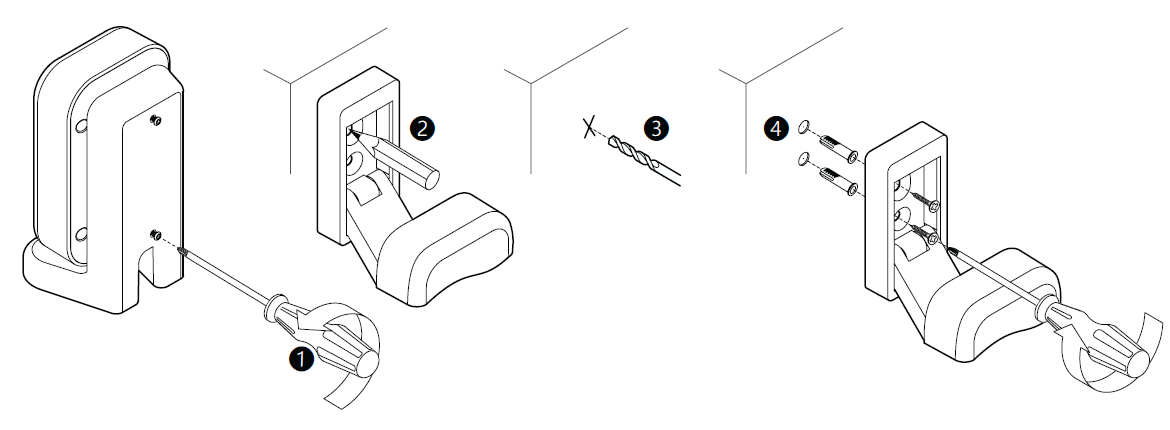 1

2

3

4