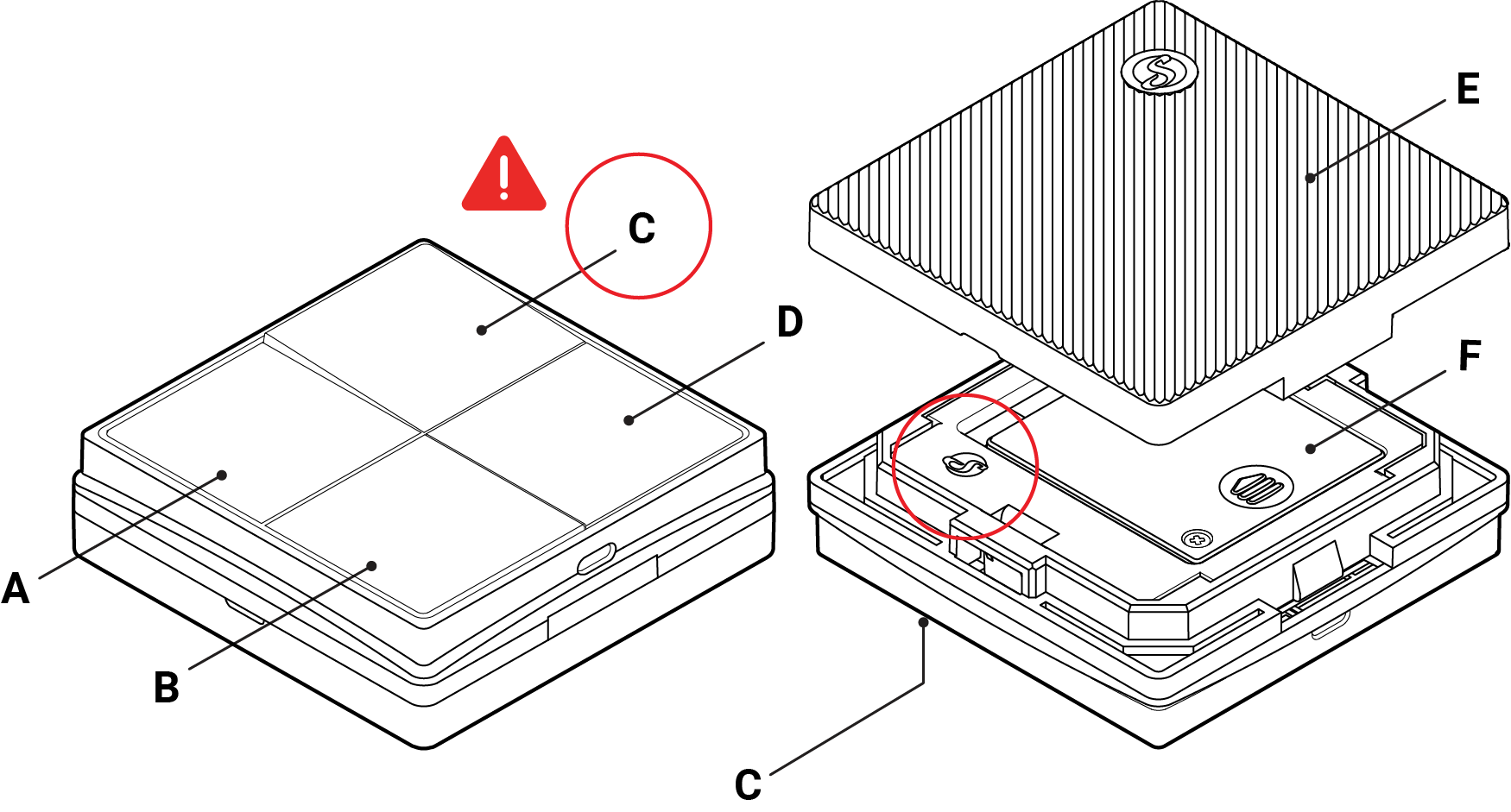 C
D
A
B
E
F
C