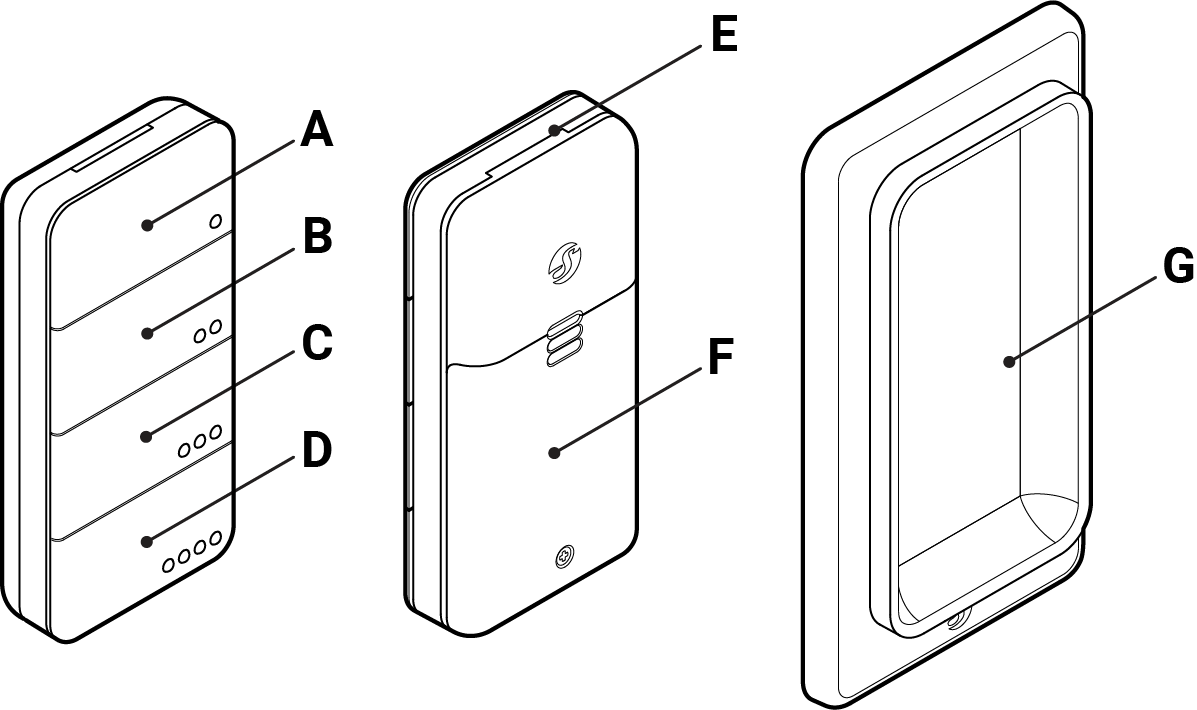 A
B
C
D
E
F
G