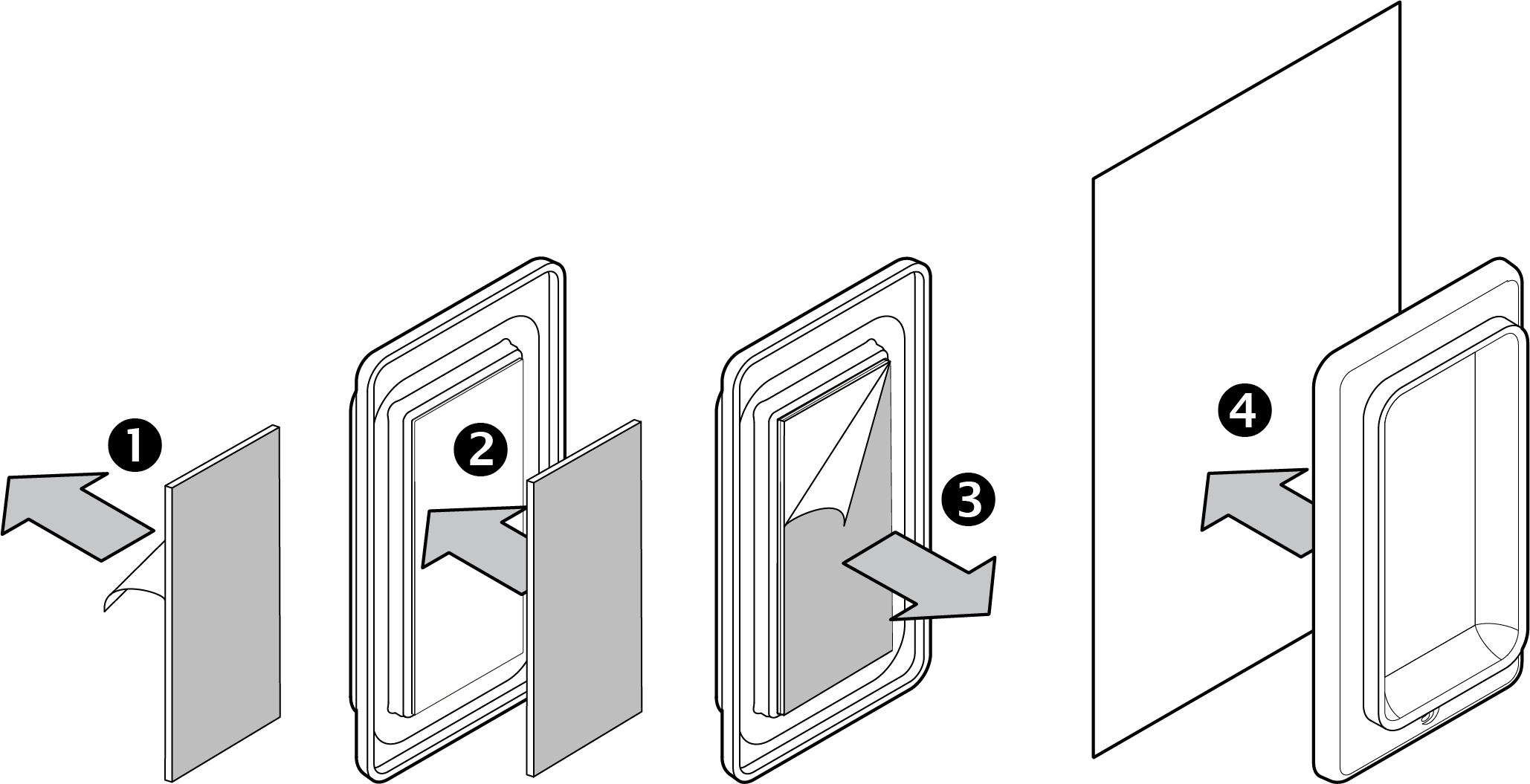 1
2
3
4