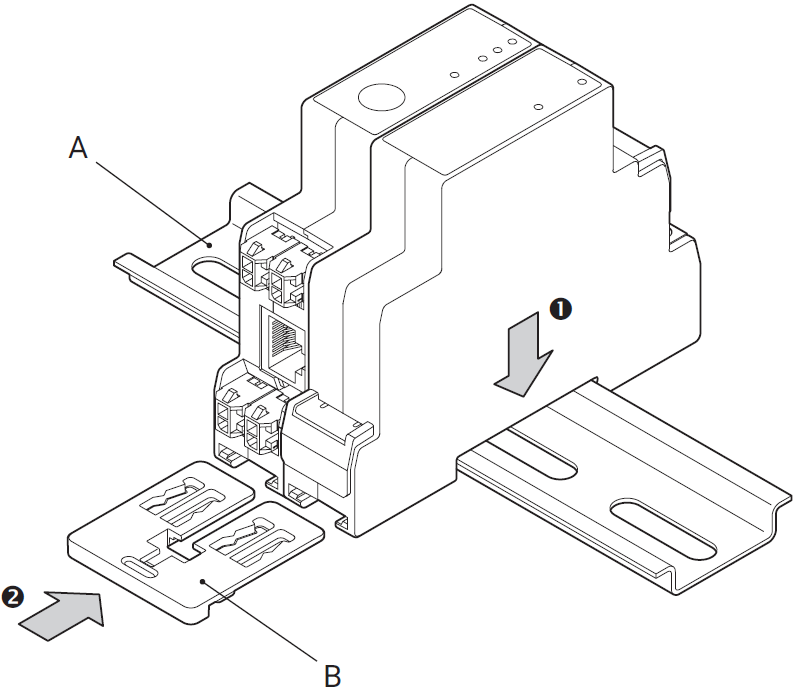 A
❶
❷
B