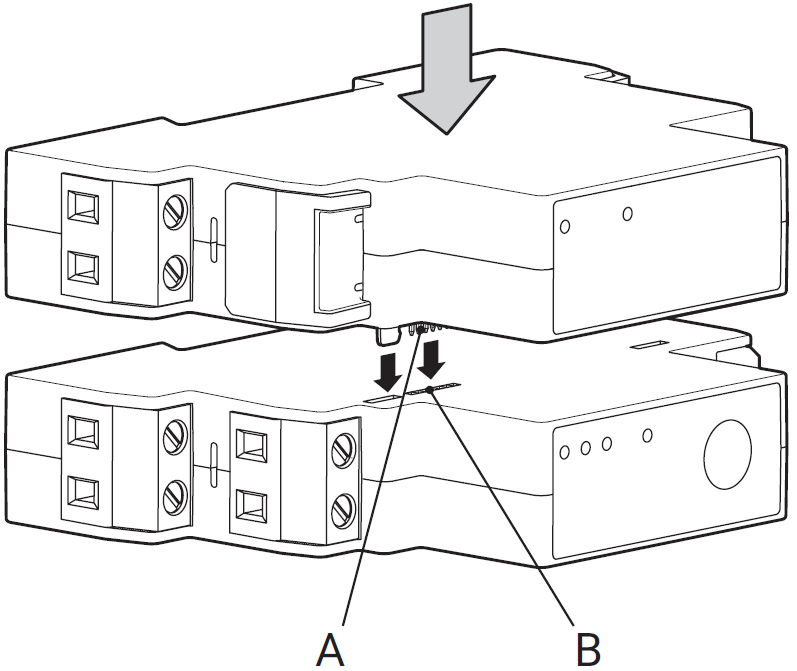 A
B