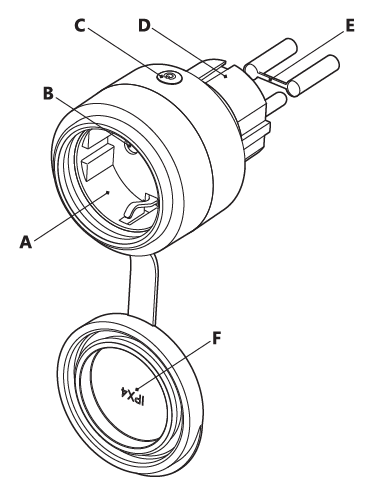 C
D
E
B
A
F
IPX4