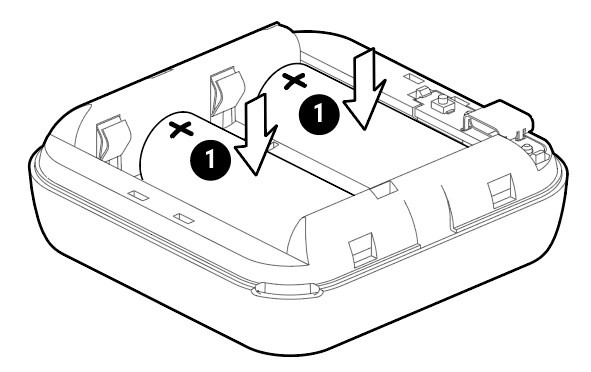 +
1
+
1