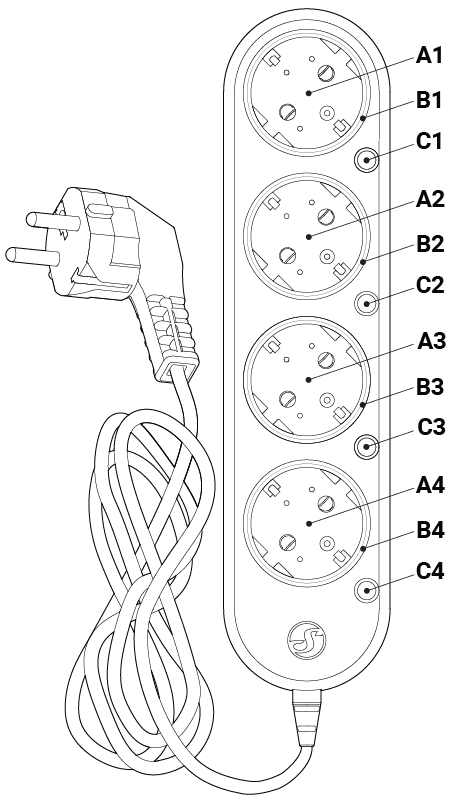 A1
B1
C1
A2
B2
C2
A3
B3
C3
A4
B4
C4