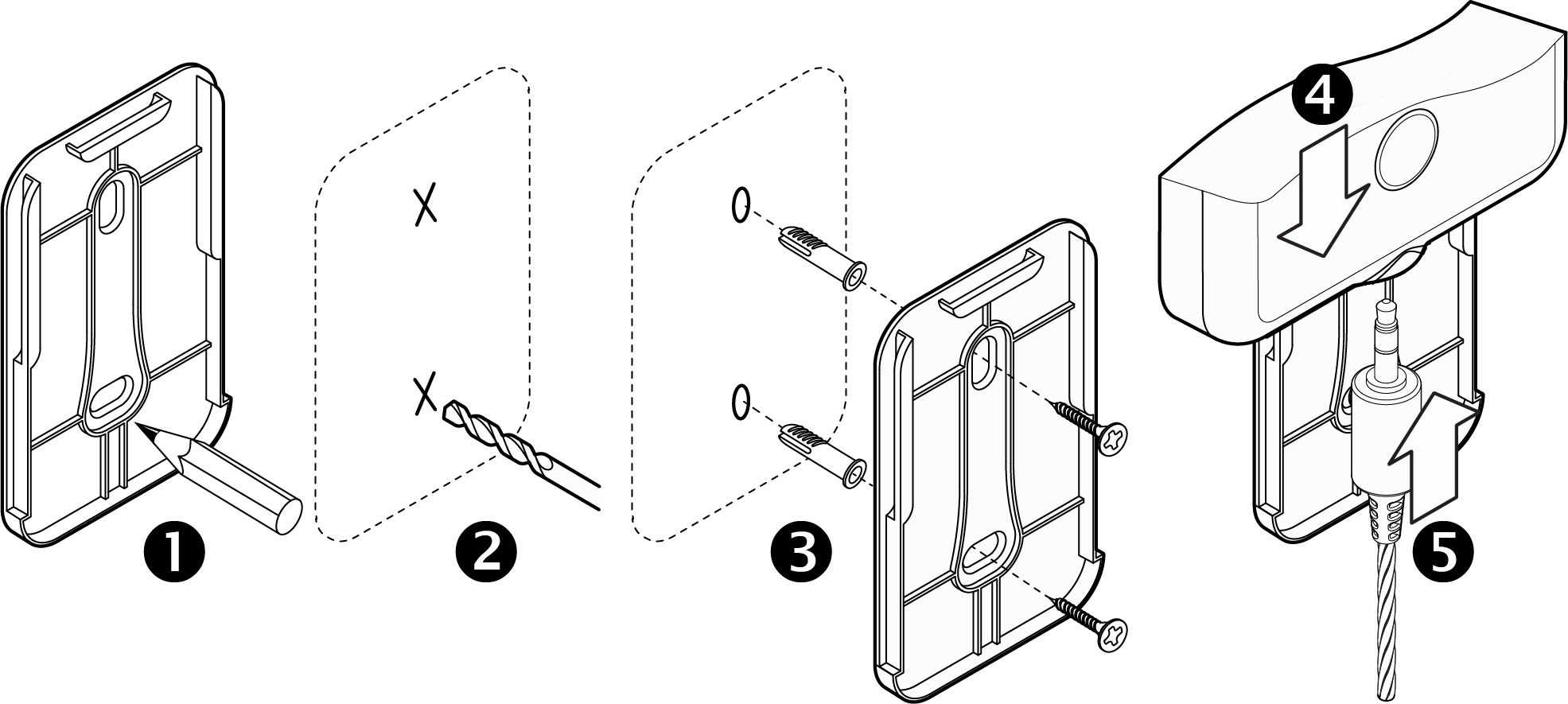 1

2

3

4

5