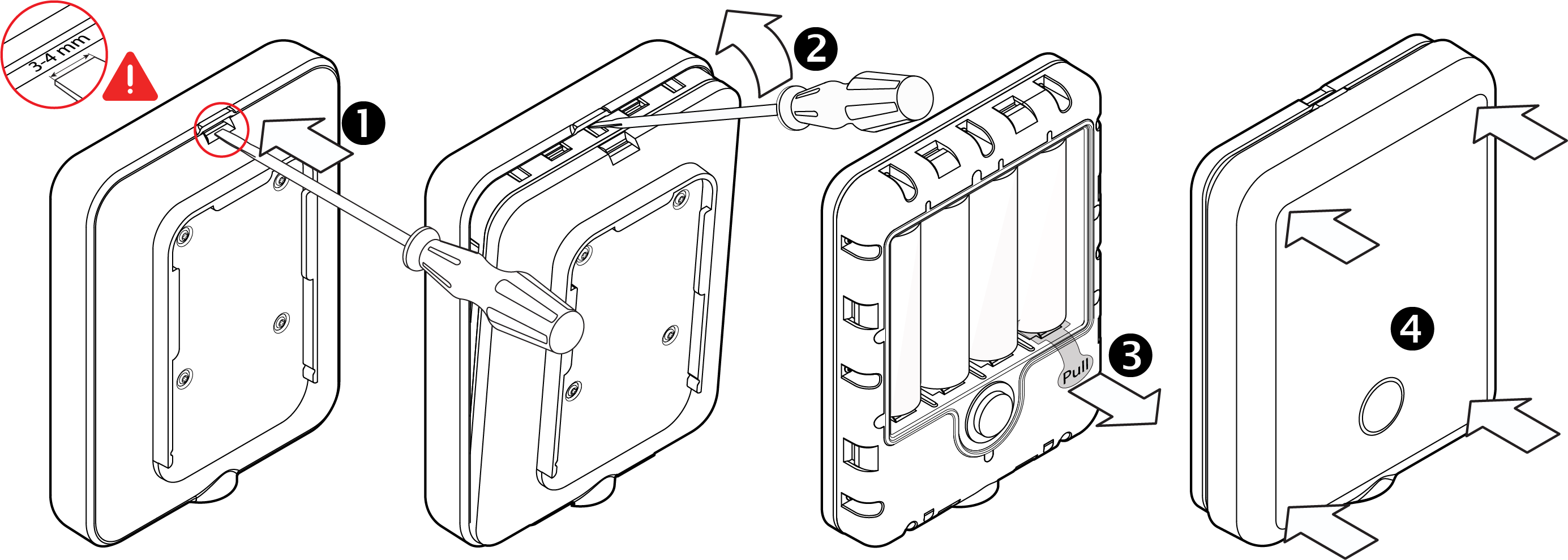 3-4 mm

1

2

Pull

3

4