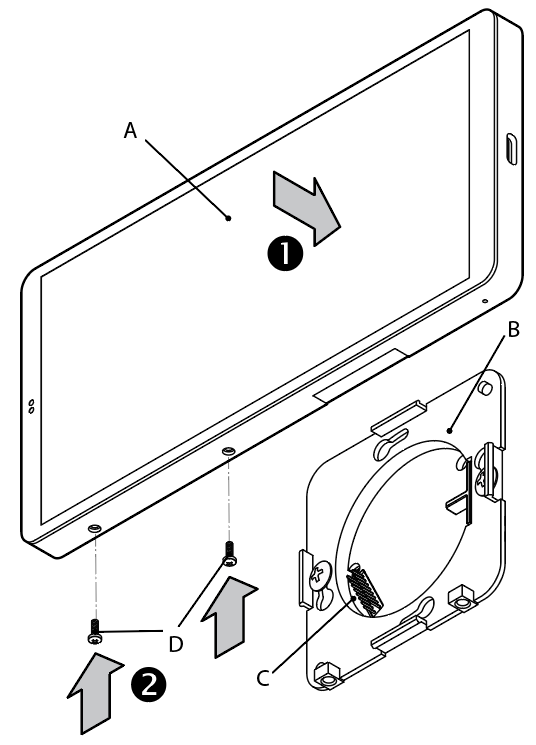 A
1
B
D
C
2