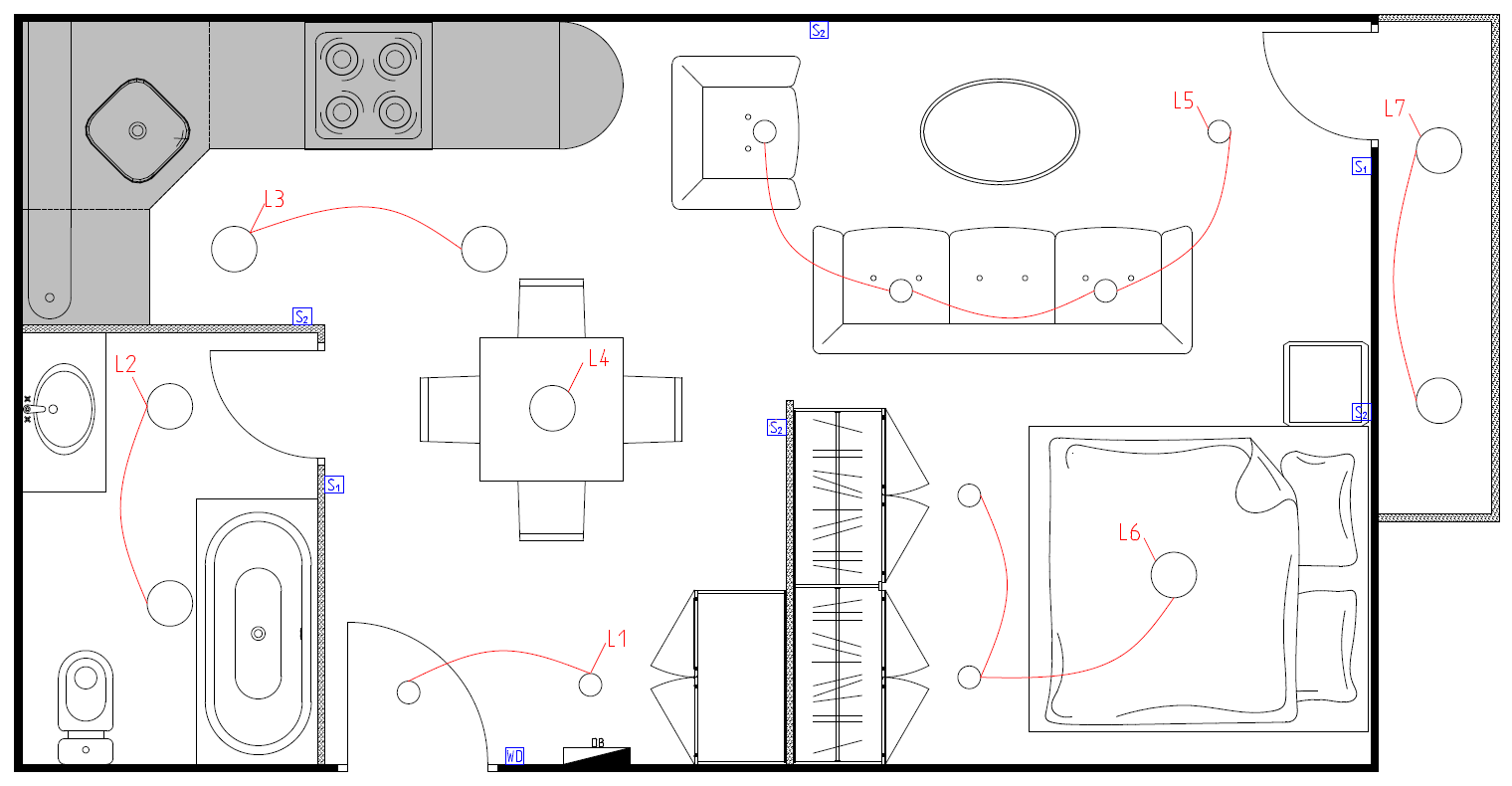 $S_2$
L5
L7
$S_1$
L3
$S_2$
L2
L4
$S_2$
$S_2$
$S_1$
L6
L1
WD
DB