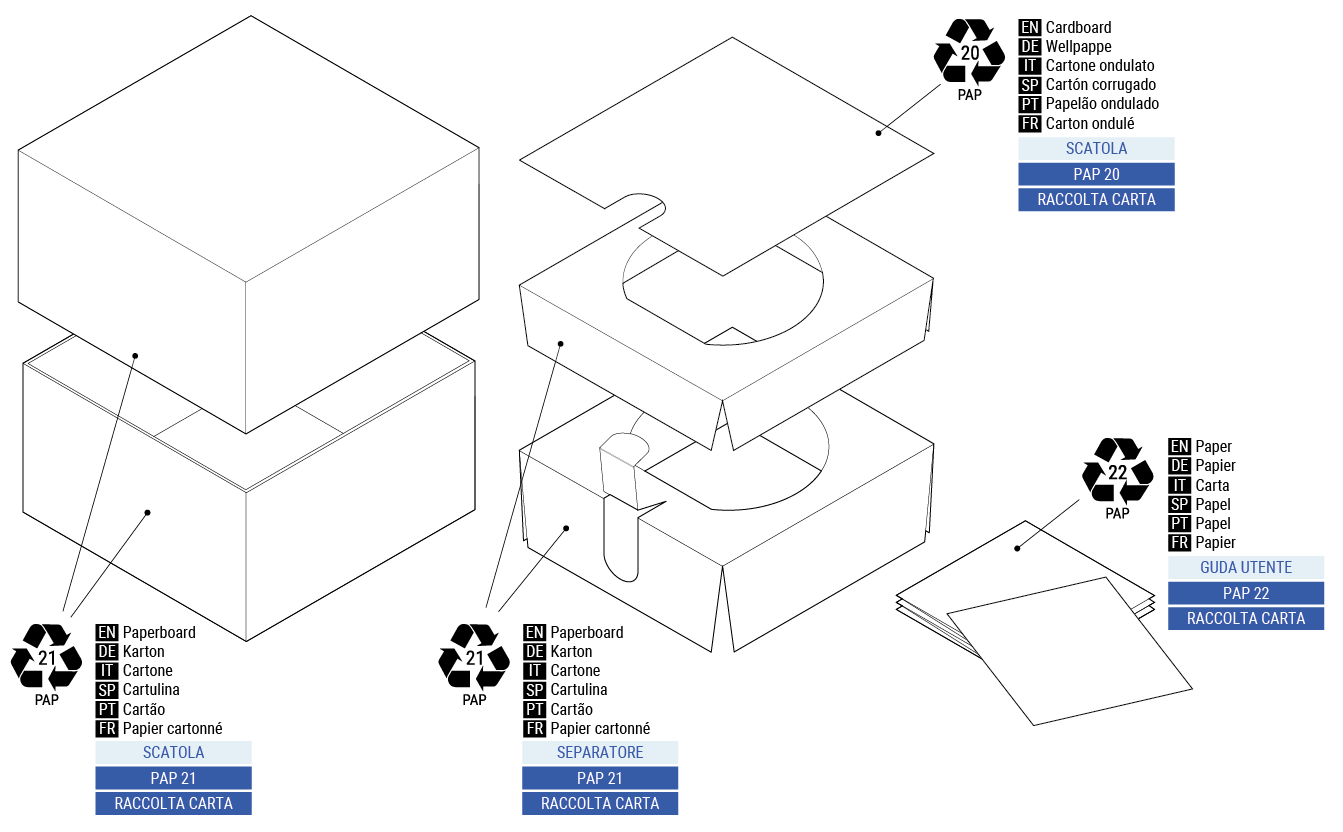 20
PAP

EN Cardboard
DE Wellpappe
IT Cartone ondulato
SP Cartón corrugado
PT Papelão ondulado
FR Carton ondulé
SCATOLA
PAP 20
RACCOLTA CARTA

22
PAP

EN Paper
DE Papier
IT Carta
SP Papel
PT Papel
FR Papier
GUDA UTENTE
PAP 22
RACCOLTA CARTA

21
PAP

EN Paperboard
DE Karton
IT Cartone
SP Cartulina
PT Cartão
FR Papier cartonné
SCATOLA
PAP 21
RACCOLTA CARTA

21
PAP

EN Paperboard
DE Karton
IT Cartone
SP Cartulina
PT Cartão
FR Papier cartonné
SEPARATORE
PAP 21
RACCOLTA CARTA