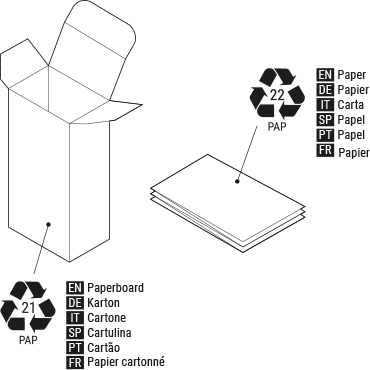 22
PAP

EN Paper
DE Papier
IT Carta
SP Papel
PT Papel
FR Papier

21
PAP

EN Paperboard
DE Karton
IT Cartone
SP Cartulina
PT Cartão
FR Papier cartonné