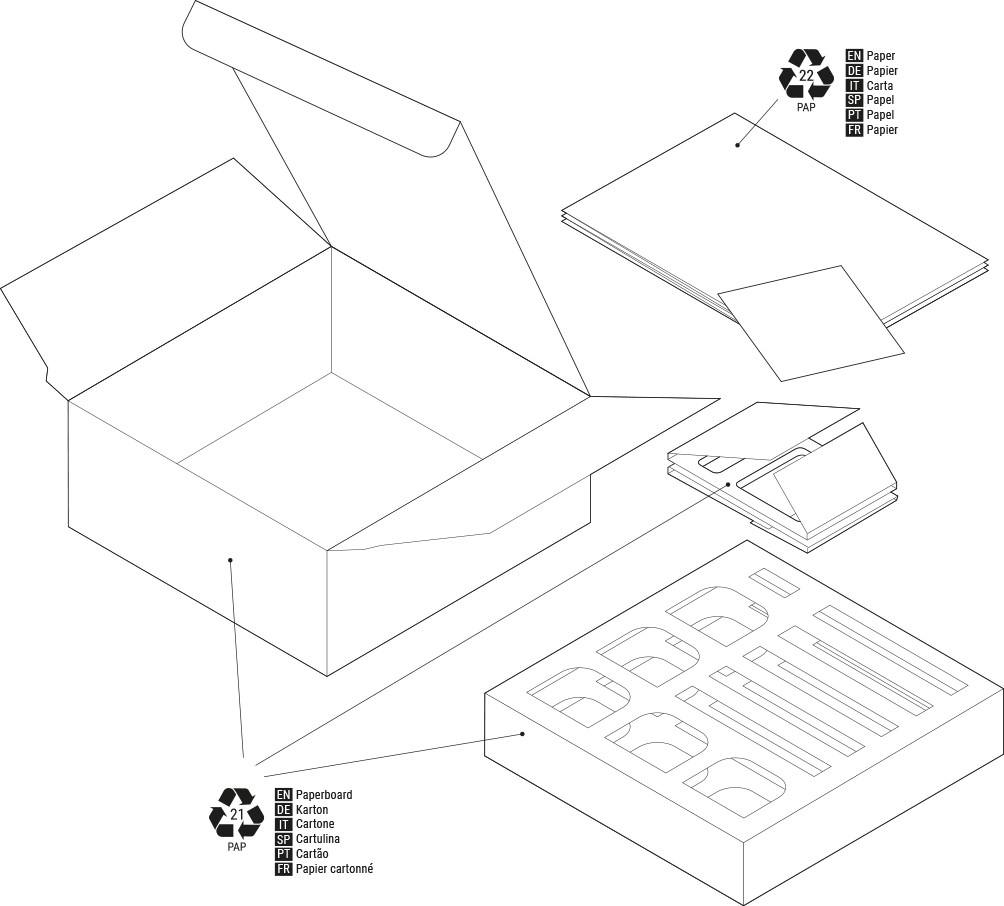 22
PAP

EN Paper
DE Papier
IT Carta
SP Papel
PT Papel
FR Papier

21
PAP

EN Paperboard
DE Karton
IT Cartone
SP Cartulina
PT Cartão
FR Papier cartonné