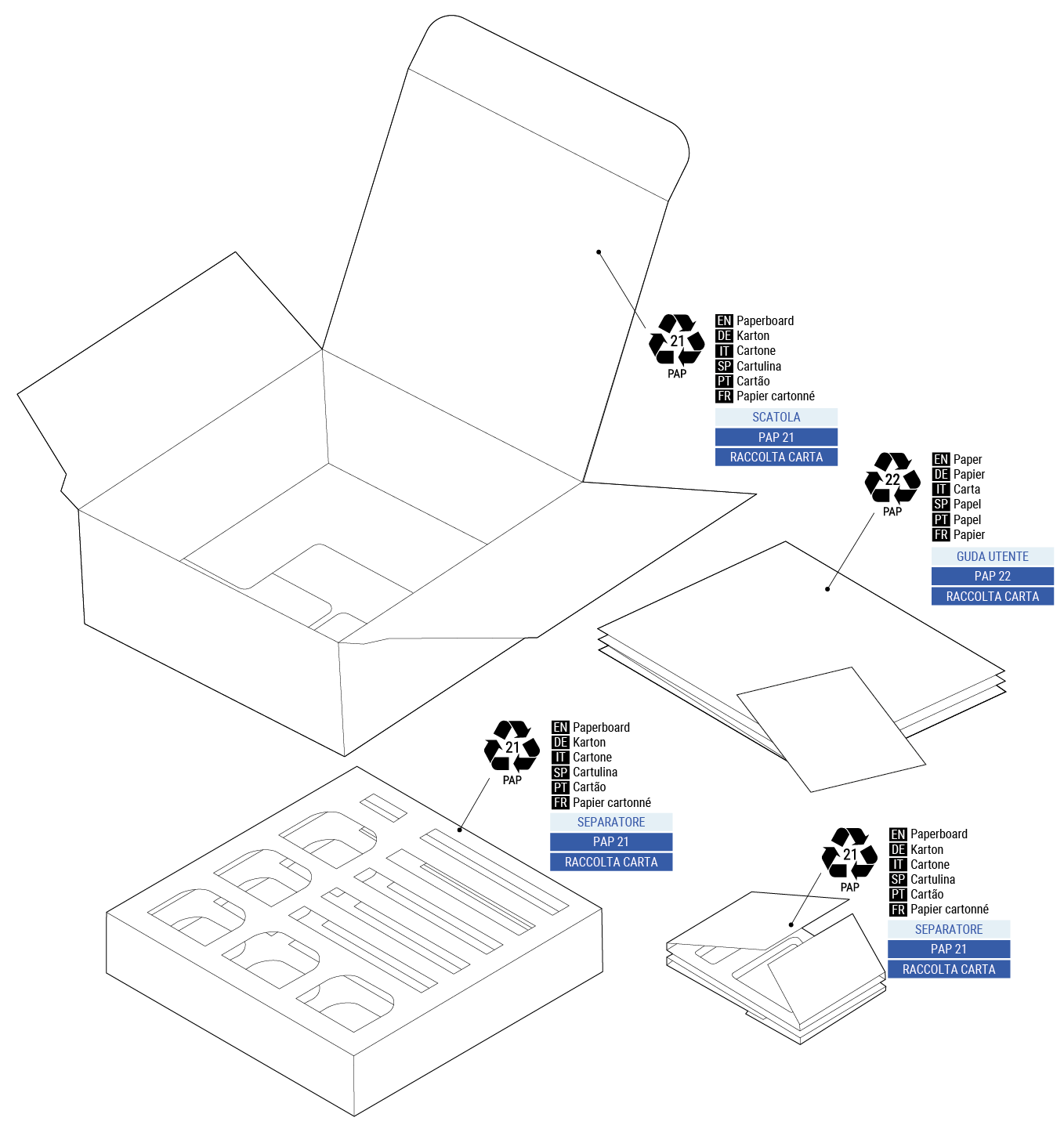 21
PAP

EN Paperboard
DE Karton
IT Cartone
SP Cartulina
PT Cartão
FR Papier cartonné

SCATOLA
PAP 21
RACCOLTA CARTA

22
PAP

EN Paper
DE Papier
IT Carta
SP Papel
PT Papel
FR Papier

GUDA UTENTE
PAP 22
RACCOLTA CARTA

21
PAP

EN Paperboard
DE Karton
IT Cartone
SP Cartulina
PT Cartão
FR Papier cartonné

SEPARATORE
PAP 21
RACCOLTA CARTA

21
PAP

EN Paperboard
DE Karton
IT Cartone
SP Cartulina
PT Cartão
FR Papier cartonné

SEPARATORE
PAP 21
RACCOLTA CARTA