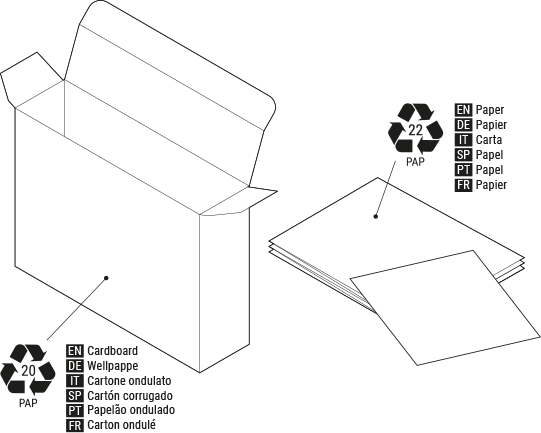 22
PAP

EN Paper
DE Papier
IT Carta
SP Papel
PT Papel
FR Papier

20
PAP

EN Cardboard
DE Wellpappe
IT Cartone ondulato
SP Cartón corrugado
PT Papelão ondulado
FR Carton ondulé