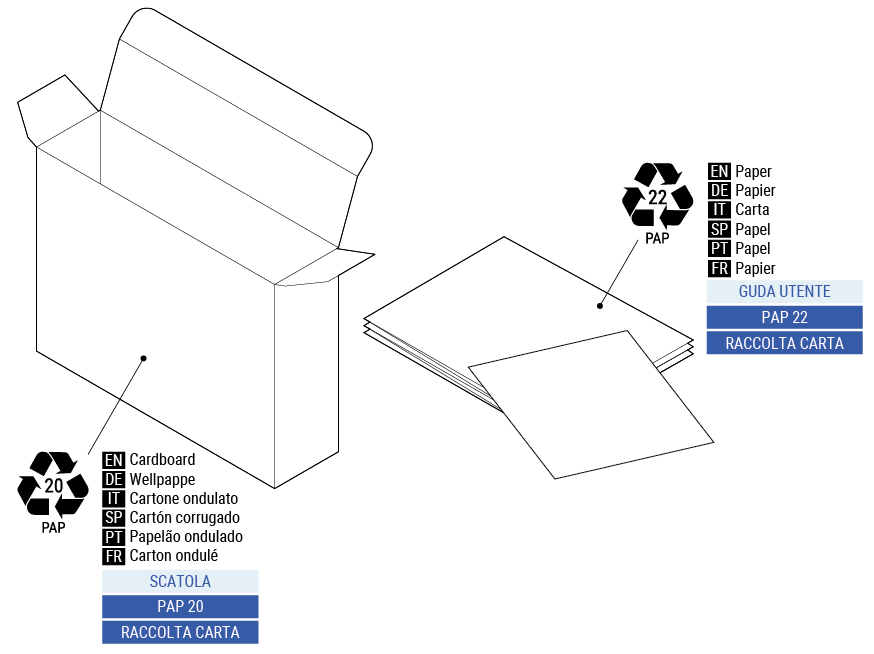 22
PAP

EN Paper
DE Papier
IT Carta
SP Papel
PT Papel
FR Papier

GUDA UTENTE
PAP 22
RACCOLTA CARTA

20
PAP

EN Cardboard
DE Wellpappe
IT Cartone ondulato
SP Cartón corrugado
PT Papelão ondulado
FR Carton ondulé

SCATOLA
PAP 20
RACCOLTA CARTA