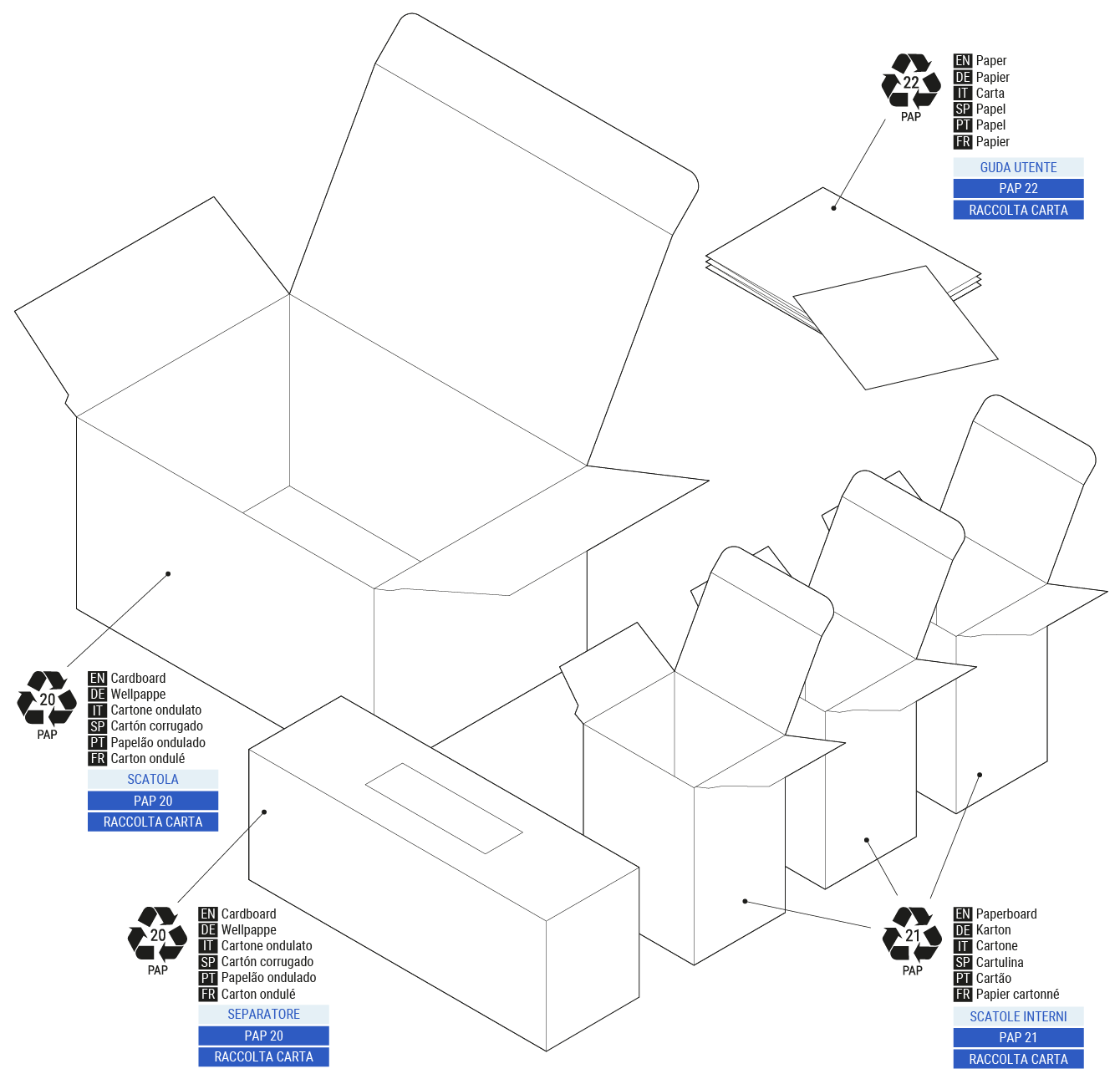 22
PAP

EN Paper
DE Papier
IT Carta
SP Papel
PT Papel
FR Papier

GUDA UTENTE
PAP 22
RACCOLTA CARTA

20
PAP

EN Cardboard
DE Wellpappe
IT Cartone ondulato
SP Cartón corrugado
PT Papelão ondulado
FR Carton ondulé

SCATOLA
PAP 20
RACCOLTA CARTA

20
PAP

EN Cardboard
DE Wellpappe
IT Cartone ondulato
SP Cartón corrugado
PT Papelão ondulado
FR Carton ondulé

SEPARATORE
PAP 20
RACCOLTA CARTA

21
PAP

EN Paperboard
DE Karton
IT Cartone
SP Cartulina
PT Cartão
FR Papier cartonné

SCATOLE INTERNI
PAP 21
RACCOLTA CARTA