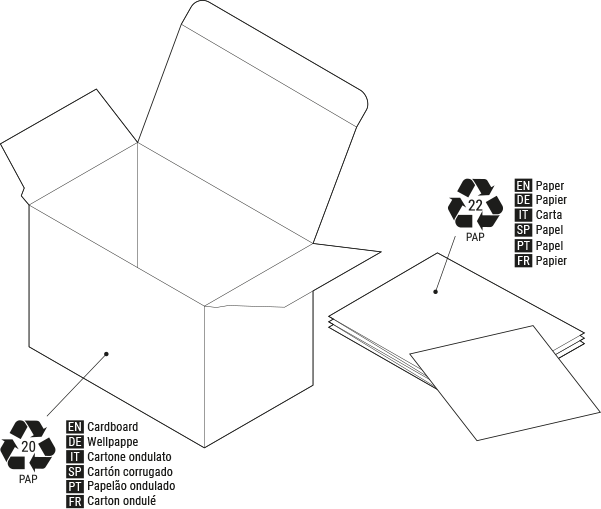 22
PAP

EN Paper
DE Papier
IT Carta
SP Papel
PT Papel
FR Papier

20
PAP

EN Cardboard
DE Wellpappe
IT Cartone ondulato
SP Cartón corrugado
PT Papelão ondulado
FR Carton ondulé