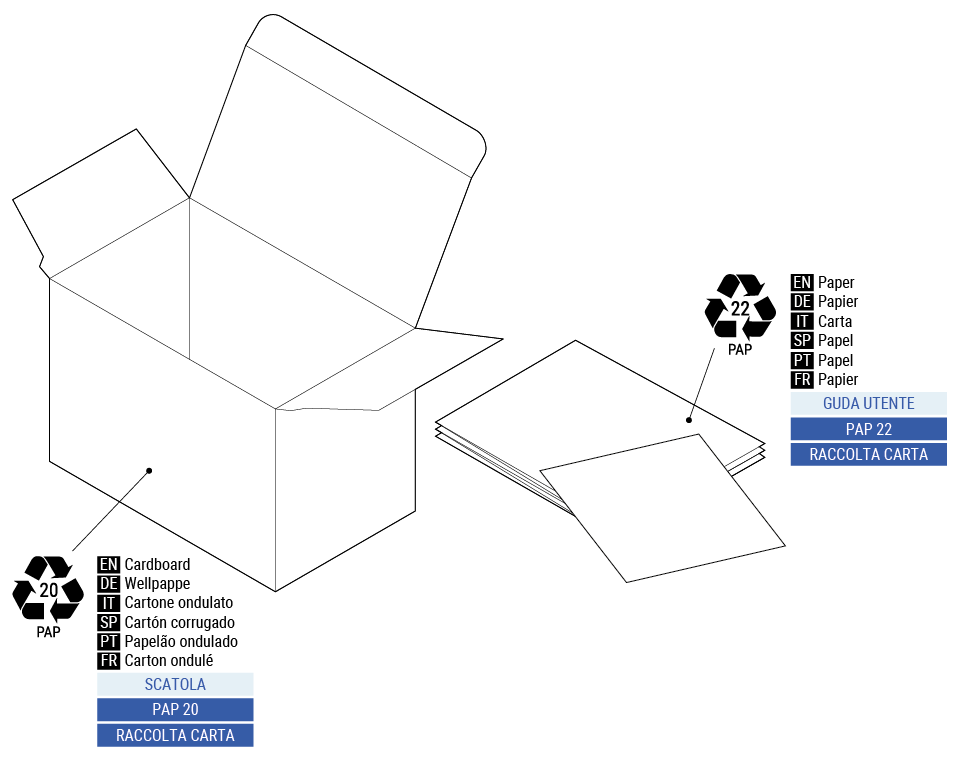 22
PAP

EN Paper
DE Papier
IT Carta
SP Papel
PT Papel
FR Papier

GUDA UTENTE
PAP 22
RACCOLTA CARTA

20
PAP

EN Cardboard
DE Wellpappe
IT Cartone ondulato
SP Cartón corrugado
PT Papelão ondulado
FR Carton ondulé

SCATOLA
PAP 20
RACCOLTA CARTA