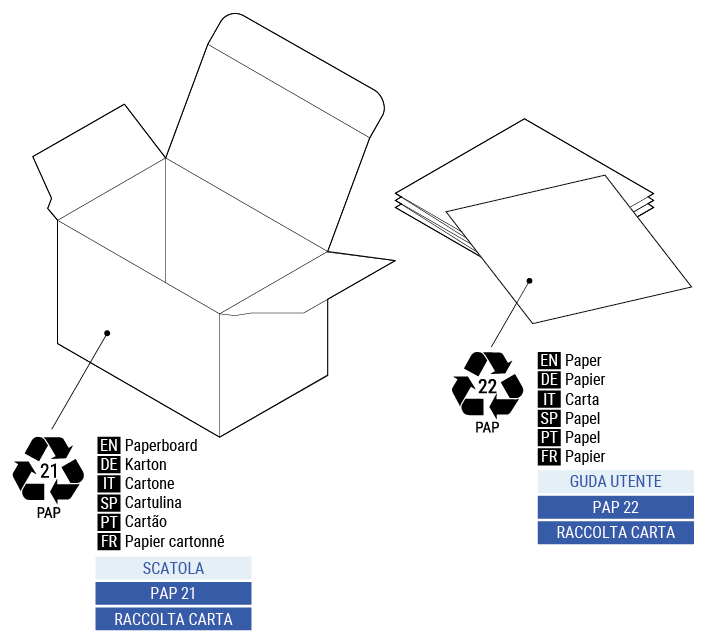 21
PAP

EN Paperboard
DE Karton
IT Cartone
SP Cartulina
PT Cartão
FR Papier cartonné

SCATOLA
PAP 21
RACCOLTA CARTA

22
PAP

EN Paper
DE Papier
IT Carta
SP Papel
PT Papel
FR Papier

GUDA UTENTE
PAP 22
RACCOLTA CARTA