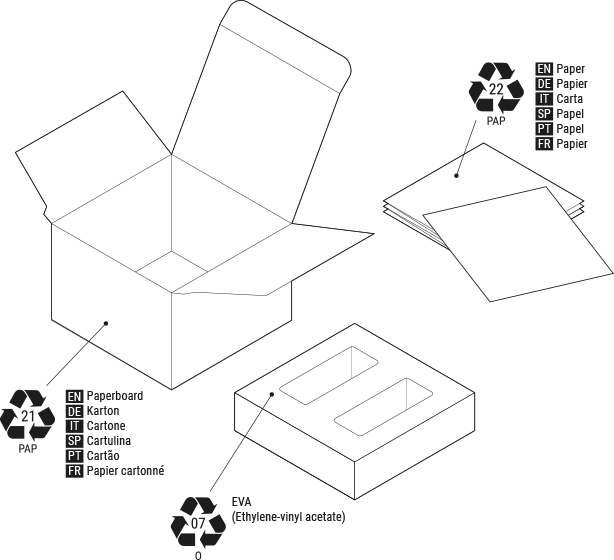 22
PAP

EN Paper
DE Papier
IT Carta
SP Papel
PT Papel
FR Papier

21
PAP

EN Paperboard
DE Karton
IT Cartone
SP Cartulina
PT Cartão
FR Papier cartonné

07
O

EVA
(Ethylene-vinyl acetate)