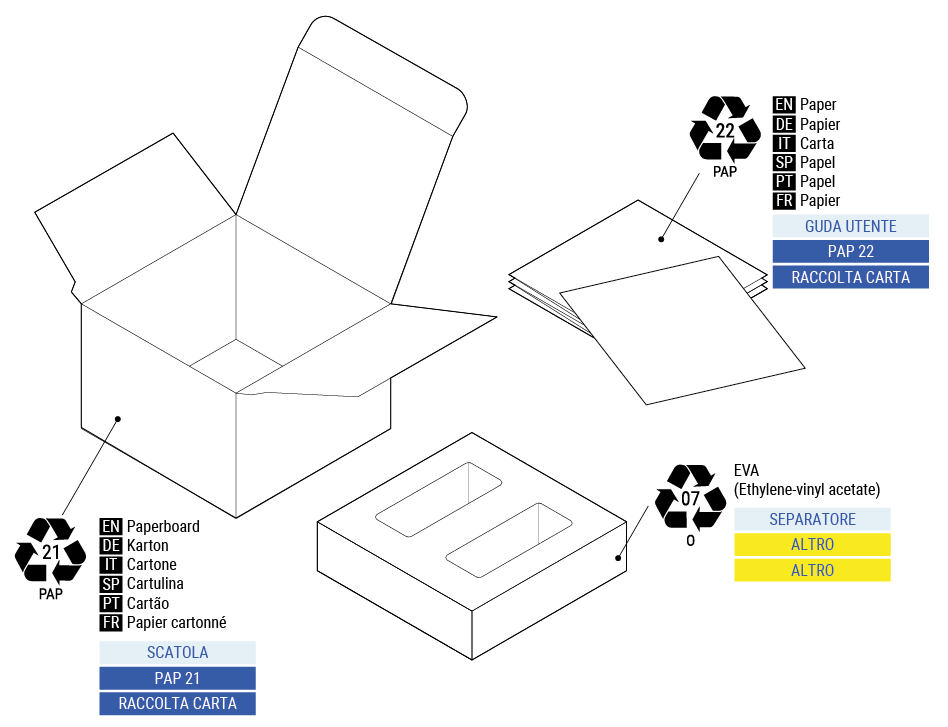 22
PAP

EN Paper
DE Papier
IT Carta
SP Papel
PT Papel
FR Papier

GUDA UTENTE
PAP 22
RACCOLTA CARTA

07
O

EVA
(Ethylene-vinyl acetate)

SEPARATORE
ALTRO
ALTRO

21
PAP

EN Paperboard
DE Karton
IT Cartone
SP Cartulina
PT Cartão
FR Papier cartonné

SCATOLA
PAP 21
RACCOLTA CARTA