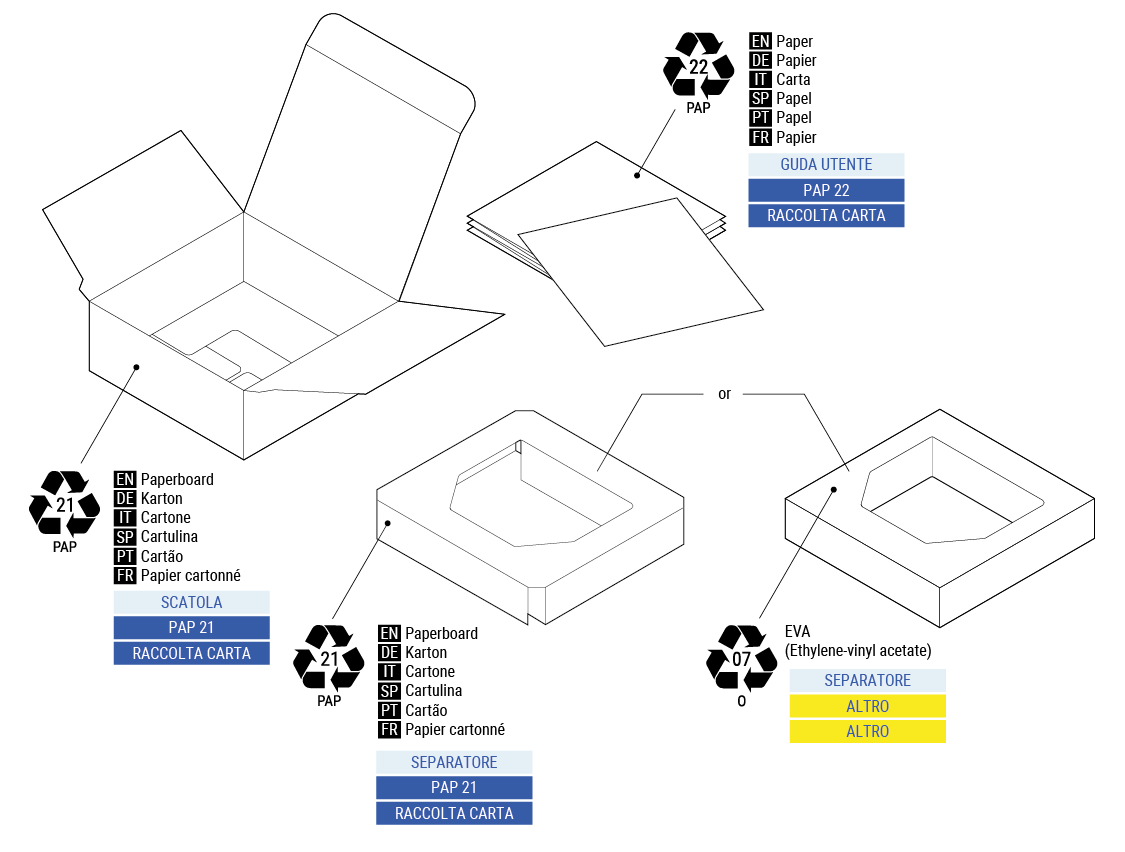 22
PAP

EN Paper
DE Papier
IT Carta
SP Papel
PT Papel
FR Papier

GUDA UTENTE
PAP 22
RACCOLTA CARTA

or

21
PAP

EN Paperboard
DE Karton
IT Cartone
SP Cartulina
PT Cartão
FR Papier cartonné

SCATOLA
PAP 21
RACCOLTA CARTA

21
PAP

EN Paperboard
DE Karton
IT Cartone
SP Cartulina
PT Cartão
FR Papier cartonné

SEPARATORE
PAP 21
RACCOLTA CARTA

07
O

EVA
(Ethylene-vinyl acetate)

SEPARATORE
ALTRO
ALTRO