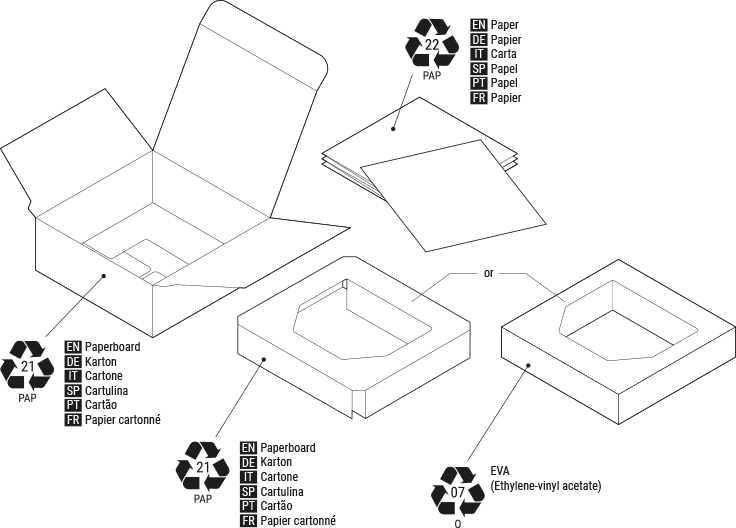 22
PAP

EN Paper
DE Papier
IT Carta
SP Papel
PT Papel
FR Papier

or

21
PAP

EN Paperboard
DE Karton
IT Cartone
SP Cartulina
PT Cartão
FR Papier cartonné

21
PAP

EN Paperboard
DE Karton
IT Cartone
SP Cartulina
PT Cartão
FR Papier cartonné

07
O

EVA
(Ethylene-vinyl acetate)