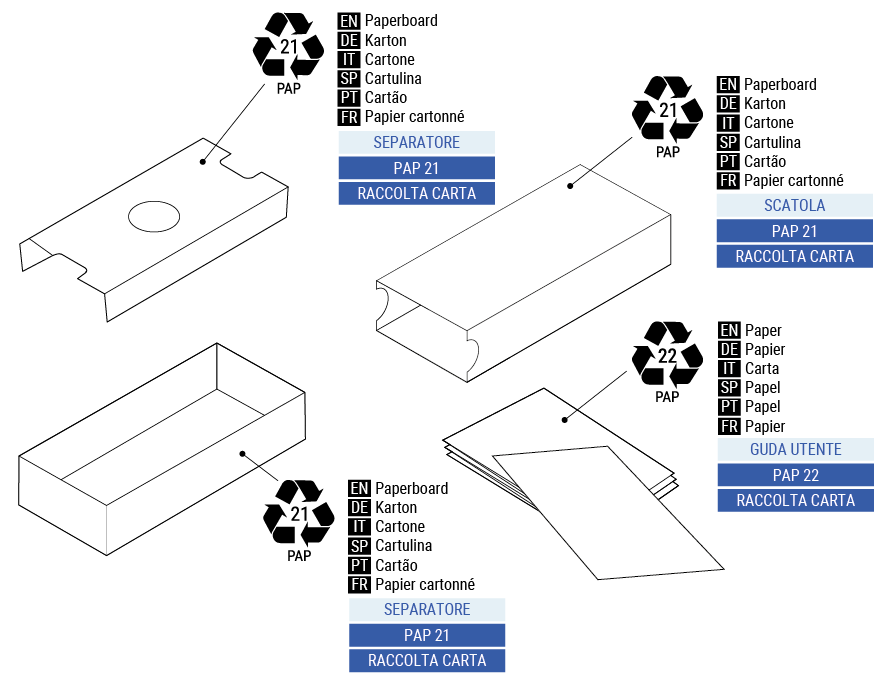 21
PAP

EN Paperboard
DE Karton
IT Cartone
SP Cartulina
PT Cartão
FR Papier cartonné

SEPARATORE
PAP 21
RACCOLTA CARTA

21
PAP

EN Paperboard
DE Karton
IT Cartone
SP Cartulina
PT Cartão
FR Papier cartonné

SCATOLA
PAP 21
RACCOLTA CARTA

22
PAP

EN Paper
DE Papier
IT Carta
SP Papel
PT Papel
FR Papier

GUDA UTENTE
PAP 22
RACCOLTA CARTA

21
PAP

EN Paperboard
DE Karton
IT Cartone
SP Cartulina
PT Cartão
FR Papier cartonné

SEPARATORE
PAP 21
RACCOLTA CARTA