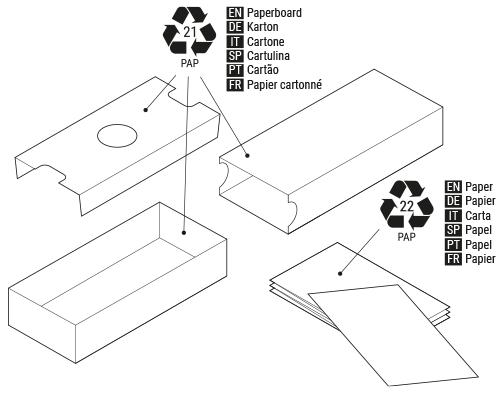 21
PAP

EN Paperboard
DE Karton
IT Cartone
SP Cartulina
PT Cartão
FR Papier cartonné

22
PAP

EN Paper
DE Papier
IT Carta
SP Papel
PT Papel
FR Papier