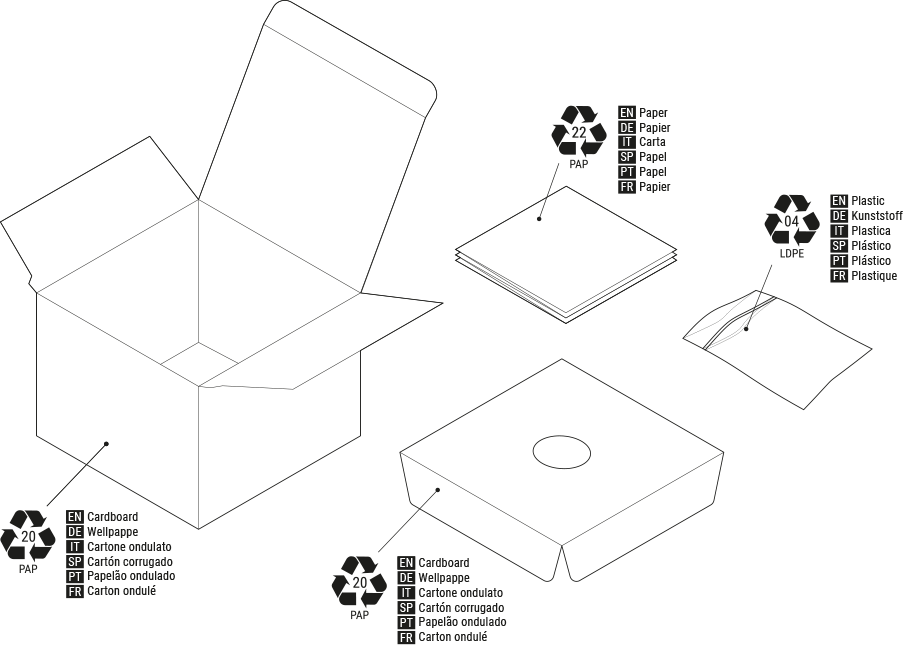 22
PAP

EN Paper
DE Papier
IT Carta
SP Papel
PT Papel
FR Papier

04
LDPE

EN Plastic
DE Kunststoff
IT Plastica
SP Plástico
PT Plástico
FR Plastique

20
PAP

EN Cardboard
DE Wellpappe
IT Cartone ondulato
SP Cartón corrugado
PT Papelão ondulado
FR Carton ondulé

20
PAP

EN Cardboard
DE Wellpappe
IT Cartone ondulato
SP Cartón corrugado
PT Papelão ondulado
FR Carton ondulé