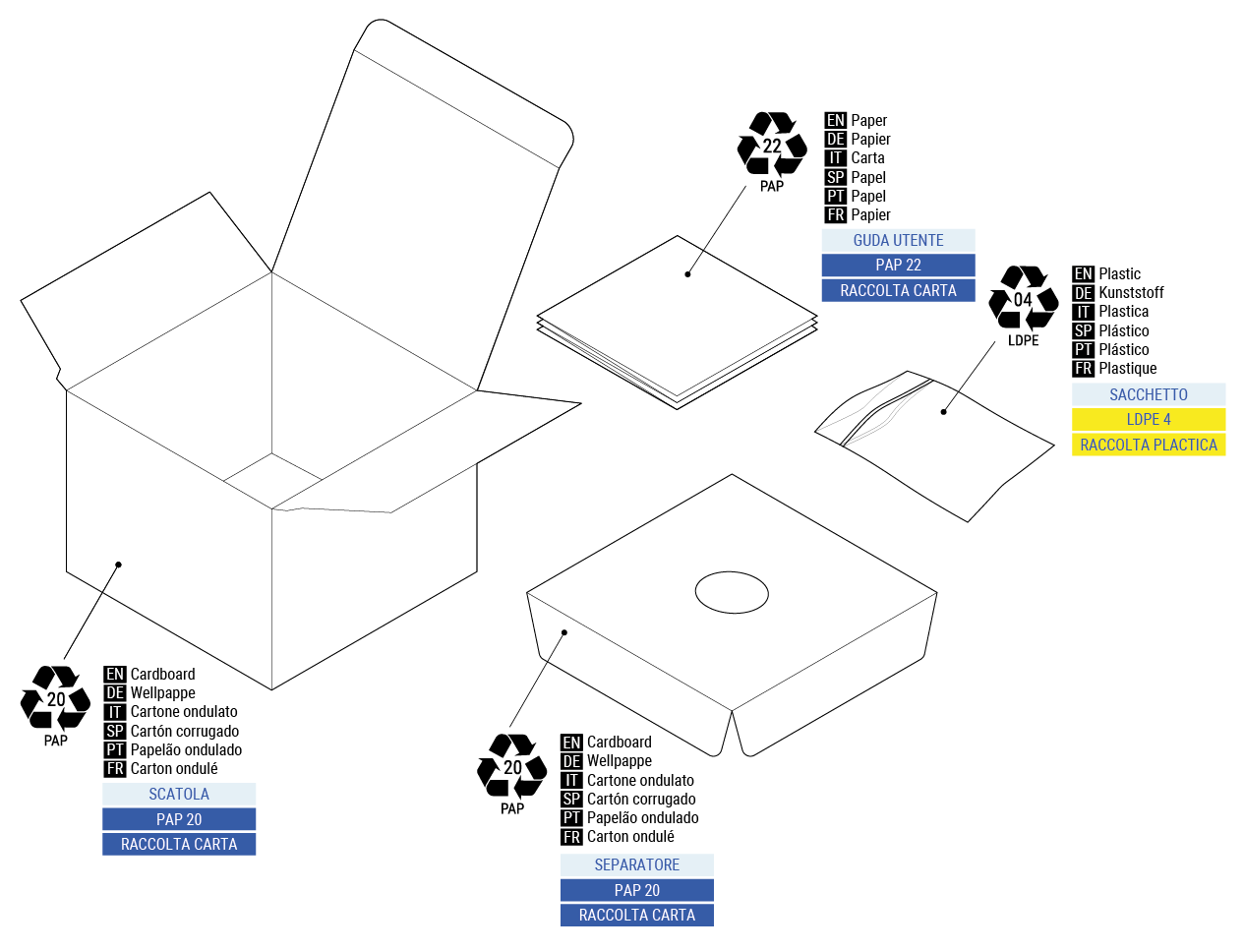 22
PAP

EN Paper
DE Papier
IT Carta
SP Papel
PT Papel
FR Papier

GUDA UTENTE
PAP 22
RACCOLTA CARTA

04
LDPE

EN Plastic
DE Kunststoff
IT Plastica
SP Plástico
PT Plástico
FR Plastique

SACCHETTO
LDPE 4
RACCOLTA PLACTICA

20
PAP

EN Cardboard
DE Wellpappe
IT Cartone ondulato
SP Cartón corrugado
PT Papelão ondulado
FR Carton ondulé

SCATOLA
PAP 20
RACCOLTA CARTA

20
PAP

EN Cardboard
DE Wellpappe
IT Cartone ondulato
SP Cartón corrugado
PT Papelão ondulado
FR Carton ondulé

SEPARATORE
PAP 20
RACCOLTA CARTA