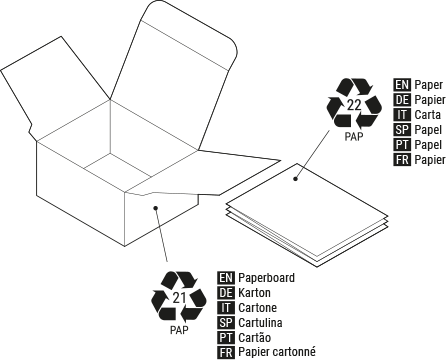 22
PAP

EN Paper
DE Papier
IT Carta
SP Papel
PT Papel
FR Papier

21
PAP

EN Paperboard
DE Karton
IT Cartone
SP Cartulina
PT Cartão
FR Papier cartonné