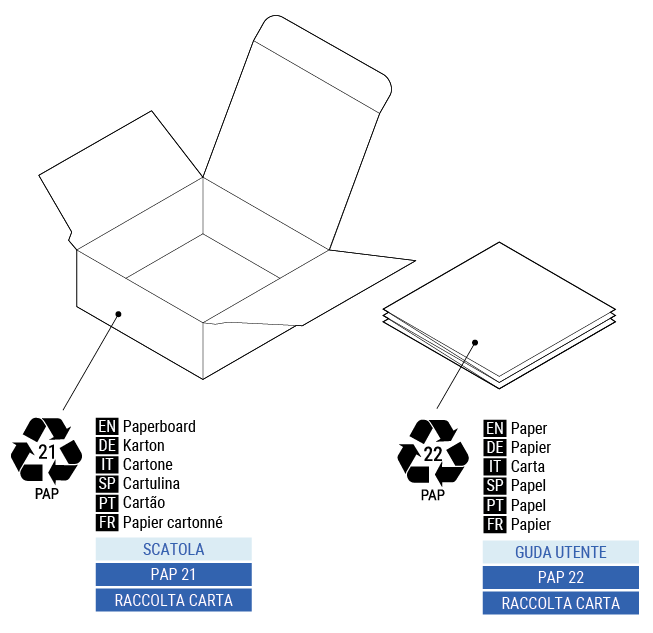 21
PAP

EN Paperboard
DE Karton
IT Cartone
SP Cartulina
PT Cartão
FR Papier cartonné

SCATOLA
PAP 21
RACCOLTA CARTA

22
PAP

EN Paper
DE Papier
IT Carta
SP Papel
PT Papel
FR Papier

GUDA UTENTE
PAP 22
RACCOLTA CARTA