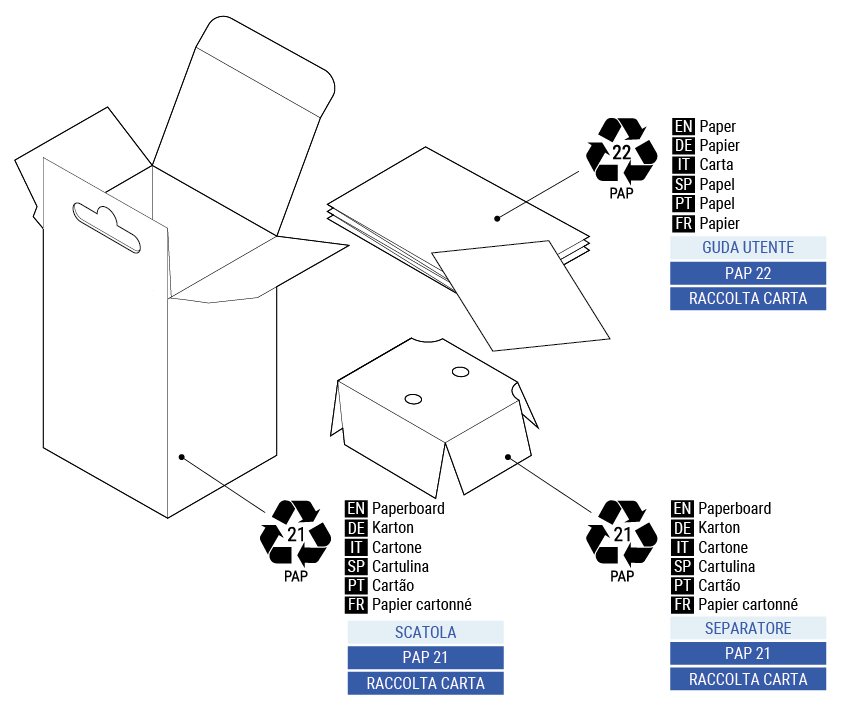 22
PAP

EN Paper
DE Papier
IT Carta
SP Papel
PT Papel
FR Papier

GUDA UTENTE
PAP 22
RACCOLTA CARTA

21
PAP

EN Paperboard
DE Karton
IT Cartone
SP Cartulina
PT Cartão
FR Papier cartonné

SCATOLA
PAP 21
RACCOLTA CARTA

21
PAP

EN Paperboard
DE Karton
IT Cartone
SP Cartulina
PT Cartão
FR Papier cartonné

SEPARATORE
PAP 21
RACCOLTA CARTA