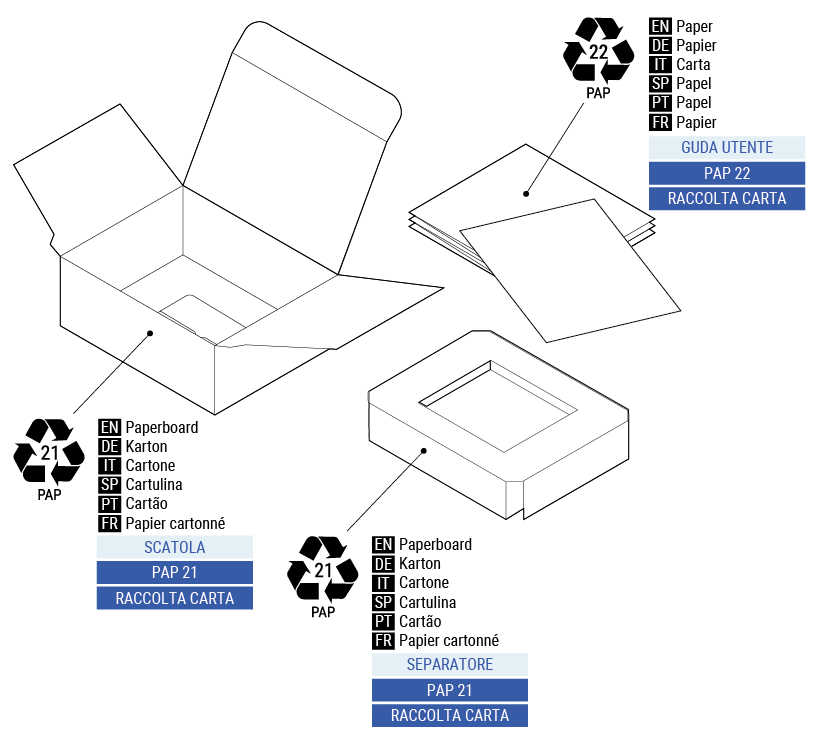 22
PAP
EN Paper
DE Papier
IT Carta
SP Papel
PT Papel
FR Papier
GUDA UTENTE
PAP 22
RACCOLTA CARTA

21
PAP
EN Paperboard
DE Karton
IT Cartone
SP Cartulina
PT Cartão
FR Papier cartonné
SCATOLA
PAP 21
RACCOLTA CARTA

21
PAP
EN Paperboard
DE Karton
IT Cartone
SP Cartulina
PT Cartão
FR Papier cartonné
SEPARATORE
PAP 21
RACCOLTA CARTA