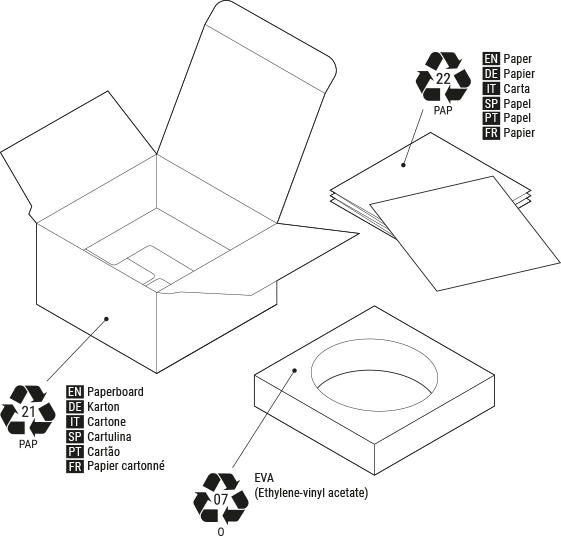 22
PAP

EN Paper
DE Papier
IT Carta
SP Papel
PT Papel
FR Papier

21
PAP

EN Paperboard
DE Karton
IT Cartone
SP Cartulina
PT Cartão
FR Papier cartonné

07
O

EVA
(Ethylene-vinyl acetate)