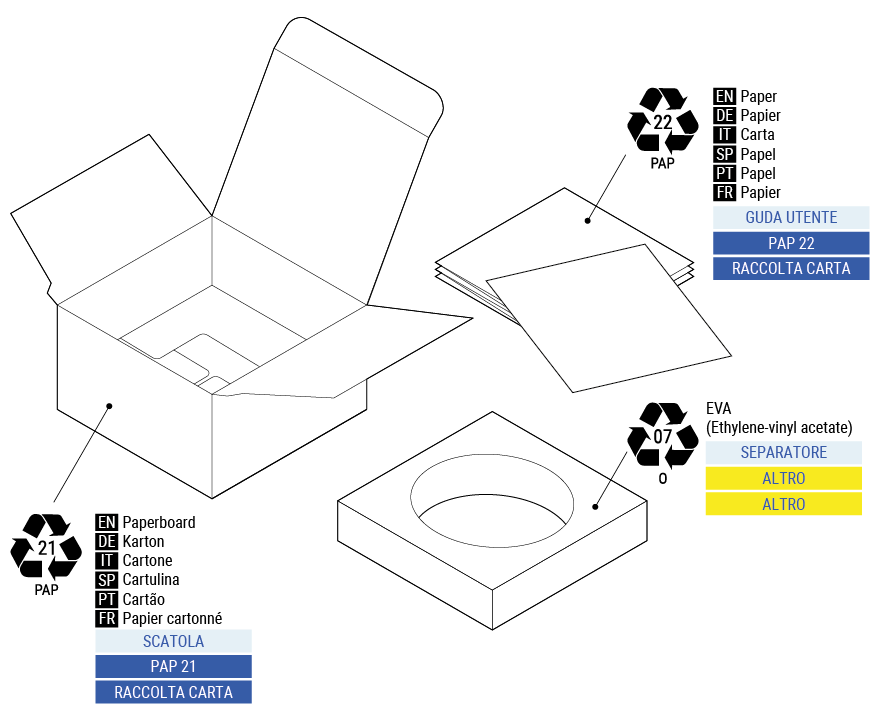 22
PAP

EN Paper
DE Papier
IT Carta
SP Papel
PT Papel
FR Papier

GUDA UTENTE
PAP 22
RACCOLTA CARTA

07
O

EVA
(Ethylene-vinyl acetate)

SEPARATORE
ALTRO
ALTRO

21
PAP

EN Paperboard
DE Karton
IT Cartone
SP Cartulina
PT Cartão
FR Papier cartonné

SCATOLA
PAP 21
RACCOLTA CARTA