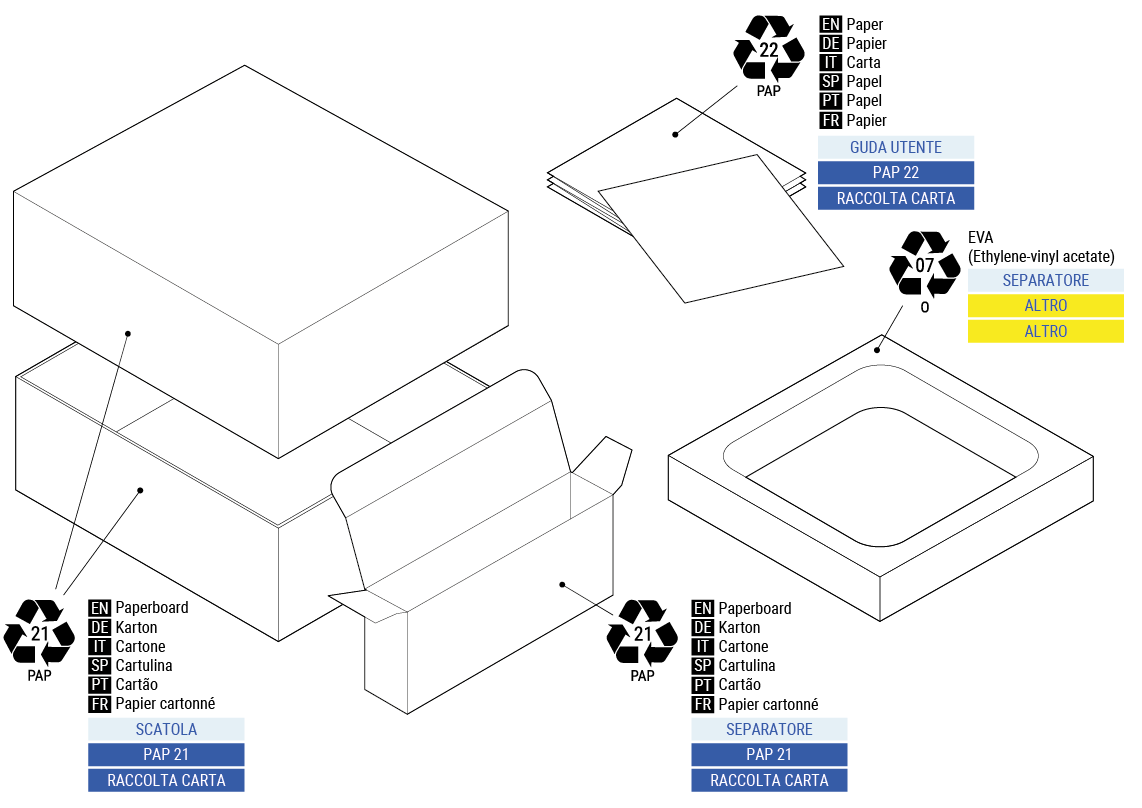 22
PAP

EN Paper
DE Papier
IT Carta
SP Papel
PT Papel
FR Papier

GUDA UTENTE
PAP 22
RACCOLTA CARTA

07
O

EVA
(Ethylene-vinyl acetate)

SEPARATORE
ALTRO
ALTRO

21
PAP

EN Paperboard
DE Karton
IT Cartone
SP Cartulina
PT Cartão
FR Papier cartonné

SCATOLA
PAP 21
RACCOLTA CARTA

21
PAP

EN Paperboard
DE Karton
IT Cartone
SP Cartulina
PT Cartão
FR Papier cartonné

SEPARATORE
PAP 21
RACCOLTA CARTA