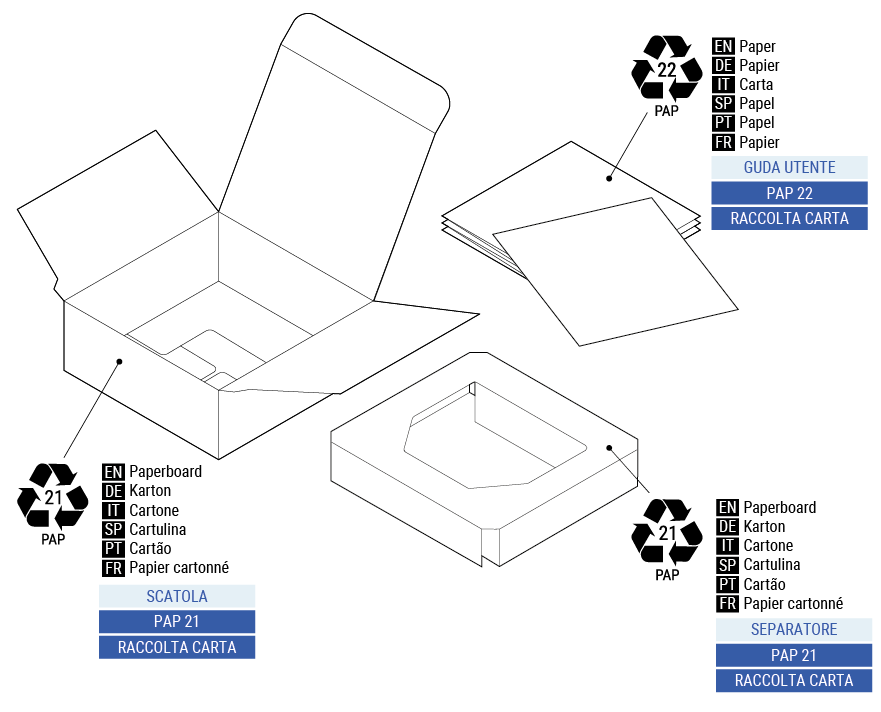 22
PAP

EN Paper
DE Papier
IT Carta
SP Papel
PT Papel
FR Papier

GUDA UTENTE
PAP 22
RACCOLTA CARTA

21
PAP

EN Paperboard
DE Karton
IT Cartone
SP Cartulina
PT Cartão
FR Papier cartonné

SCATOLA
PAP 21
RACCOLTA CARTA

21
PAP

EN Paperboard
DE Karton
IT Cartone
SP Cartulina
PT Cartão
FR Papier cartonné

SEPARATORE
PAP 21
RACCOLTA CARTA