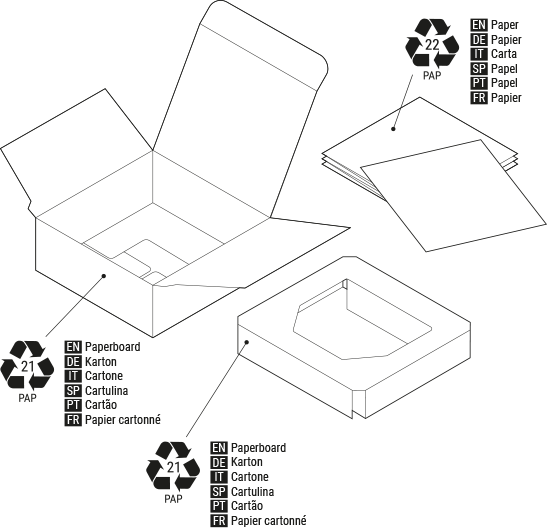 22
PAP

EN Paper
DE Papier
IT Carta
SP Papel
PT Papel
FR Papier

21
PAP

EN Paperboard
DE Karton
IT Cartone
SP Cartulina
PT Cartão
FR Papier cartonné

21
PAP

EN Paperboard
DE Karton
IT Cartone
SP Cartulina
PT Cartão
FR Papier cartonné