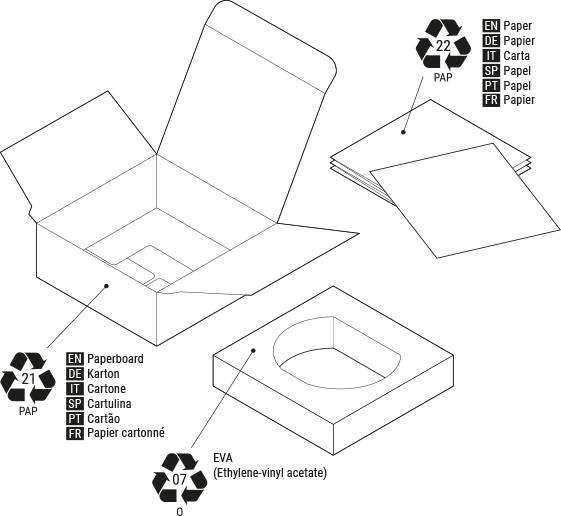 22
PAP

EN Paper
DE Papier
IT Carta
SP Papel
PT Papel
FR Papier

21
PAP

EN Paperboard
DE Karton
IT Cartone
SP Cartulina
PT Cartão
FR Papier cartonné

07
O

EVA
(Ethylene-vinyl acetate)