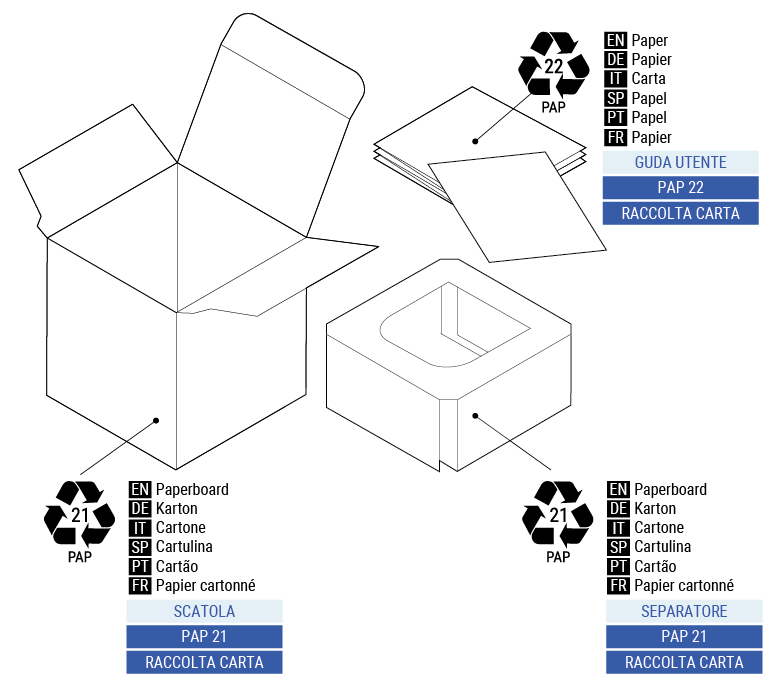 22
PAP

EN Paper
DE Papier
IT Carta
SP Papel
PT Papel
FR Papier

GUDA UTENTE
PAP 22
RACCOLTA CARTA

21
PAP

EN Paperboard
DE Karton
IT Cartone
SP Cartulina
PT Cartão
FR Papier cartonné

SCATOLA
PAP 21
RACCOLTA CARTA

21
PAP

EN Paperboard
DE Karton
IT Cartone
SP Cartulina
PT Cartão
FR Papier cartonné

SEPARATORE
PAP 21
RACCOLTA CARTA